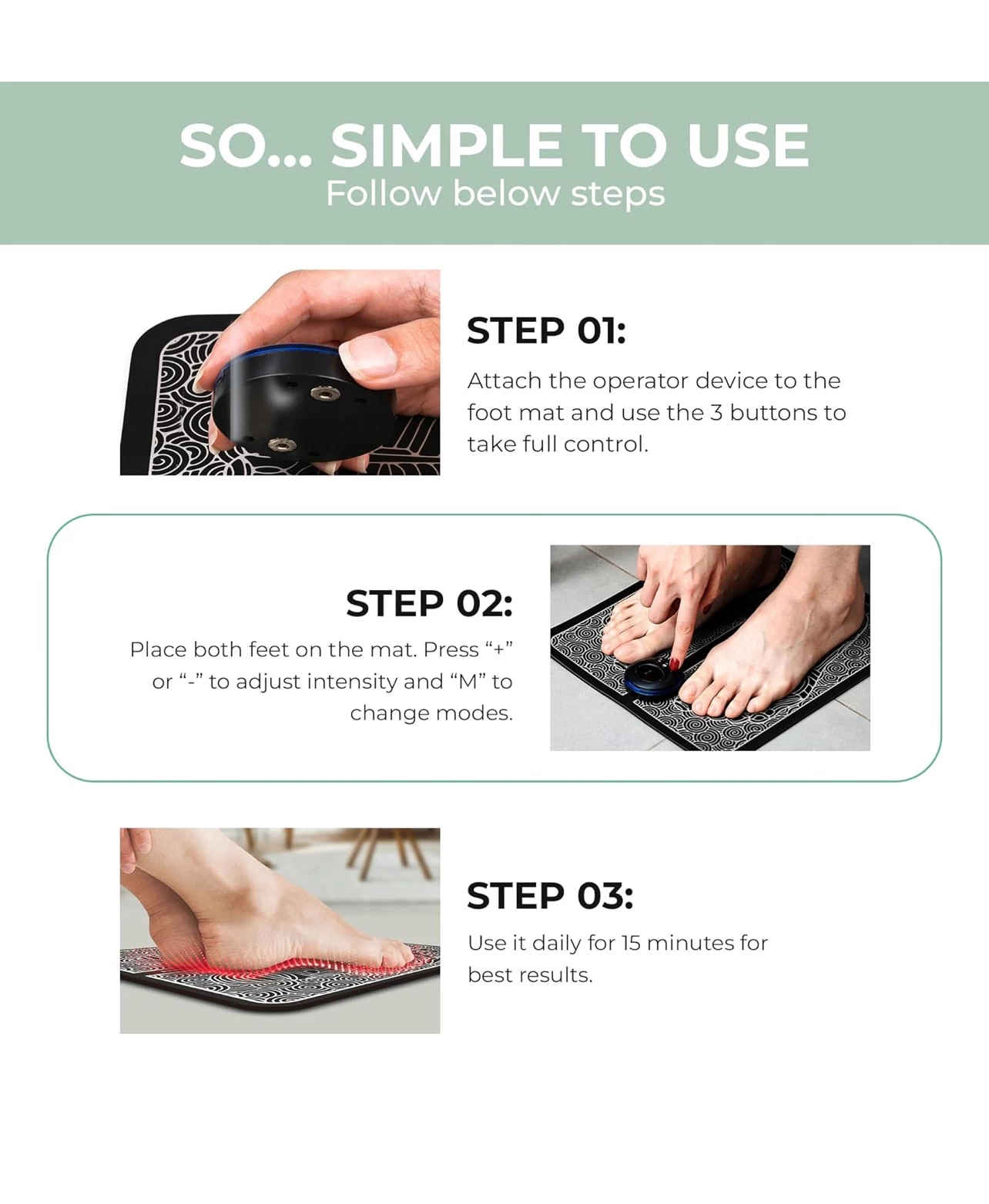 SO... SIMPLE TO USE
Follow below steps

STEP 01:
Attach the operator device to the foot mat and use the 3 buttons to take full control.

STEP 02:
Place both feet on the mat. Press “+” or “-” to adjust intensity and “M” to change modes.

STEP 03:
Use it daily for 15 minutes for best results.